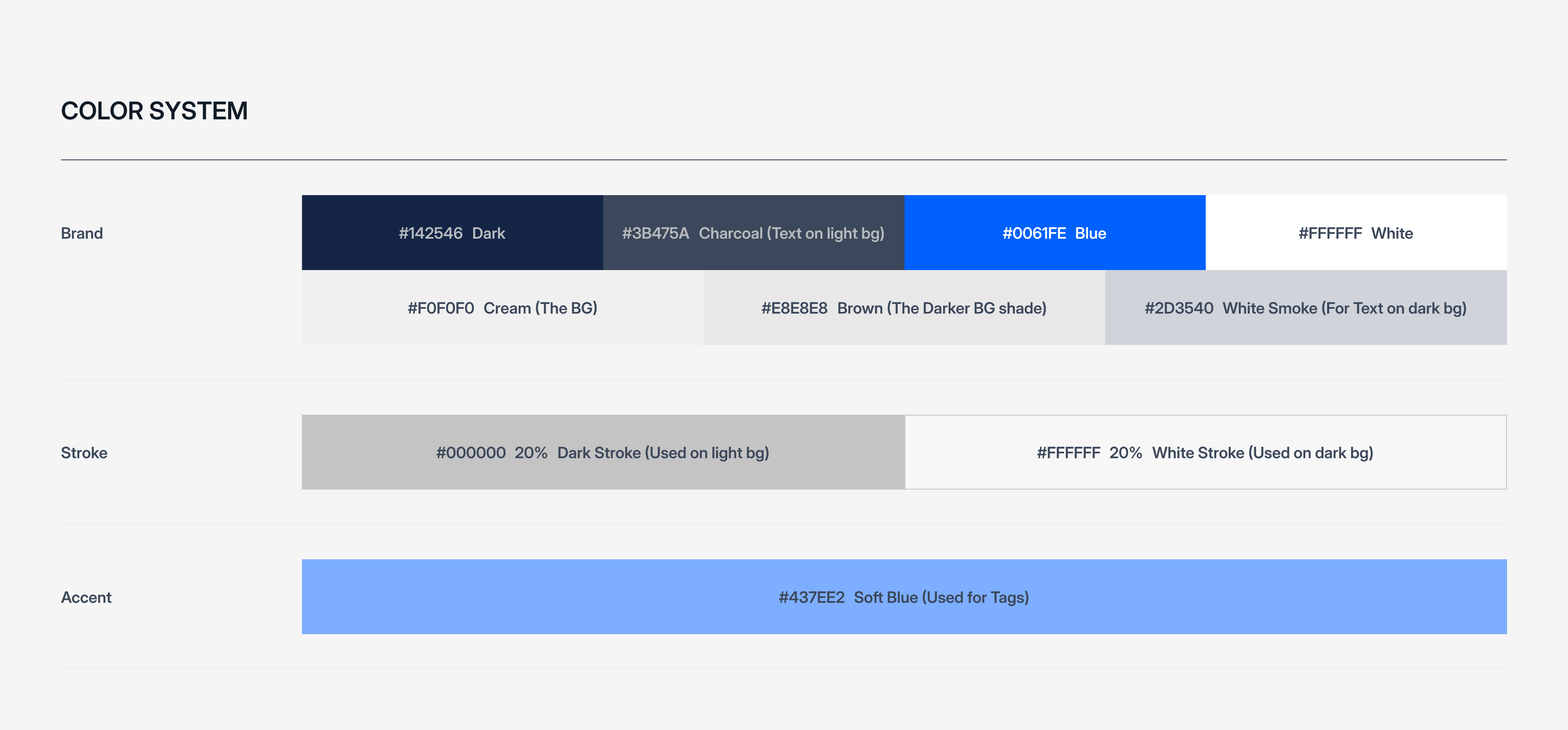 COLOR SYSTEM

Brand

#142546 Dark

#3B475A Charcoal (Text on light bg)

#0061FE Blue

#FFFFFF White

#F0F0F0 Cream (The BG)

#E8E8E8 Brown (The Darker BG shade)

#2D3540 White Smoke (For Text on dark bg)

Stroke

#000000 20% Dark Stroke (Used on light bg)

#FFFFFF 20% White Stroke (Used on dark bg)

Accent

#437EE2 Soft Blue (Used for Tags)